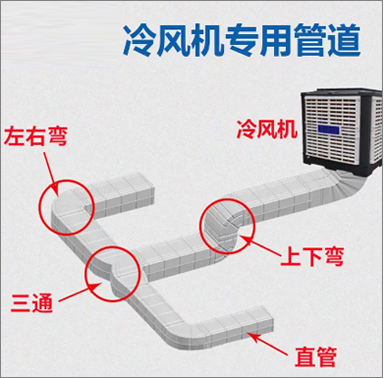 冷风机专用管道

冷风机

左右弯

上下弯

三通

直管