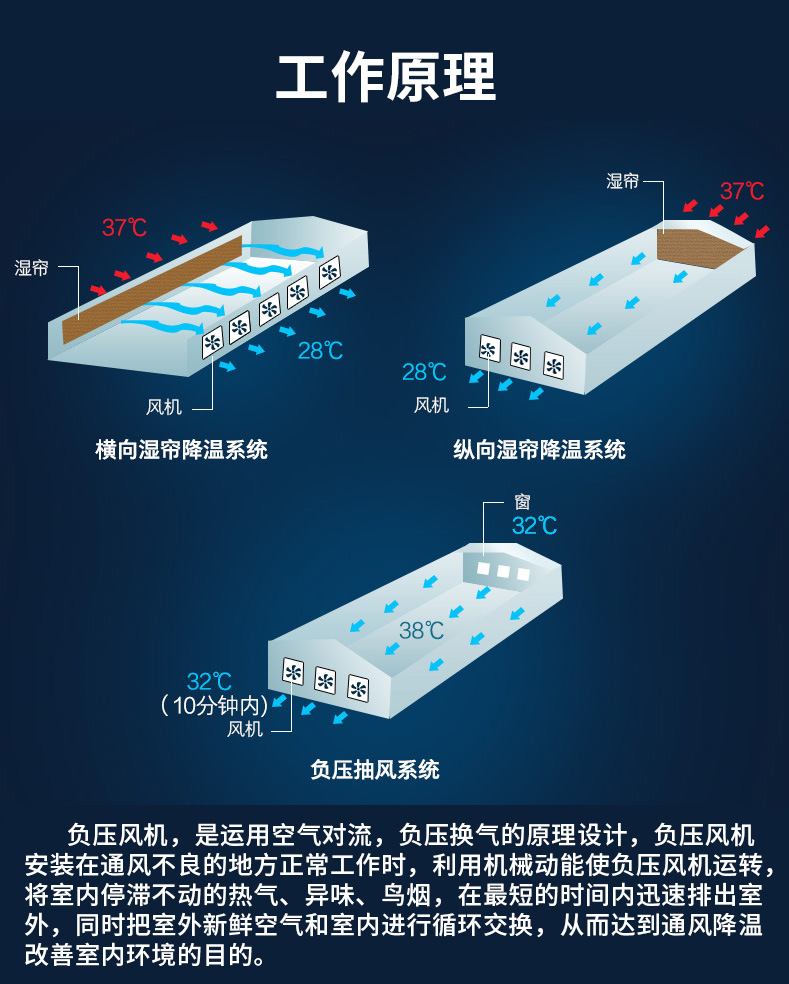 工作原理

37℃
湿帘
28℃
风机
横向湿帘降温系统

湿帘
37℃
28℃
风机
纵向湿帘降温系统

窗
32℃
38℃
32℃
（10分钟内）
风机
负压抽风系统

负压风机，是运用空气对流，负压换气的原理设计，负压风机安装在通风不良的地方正常工作时，利用机械动能使负压风机运转，将室内停滞不动的热气、异味、鸟烟，在最短的时间内迅速排出室外，同时把室外新鲜空气和室内进行循环交换，从而达到通风降温改善室内环境的目的。