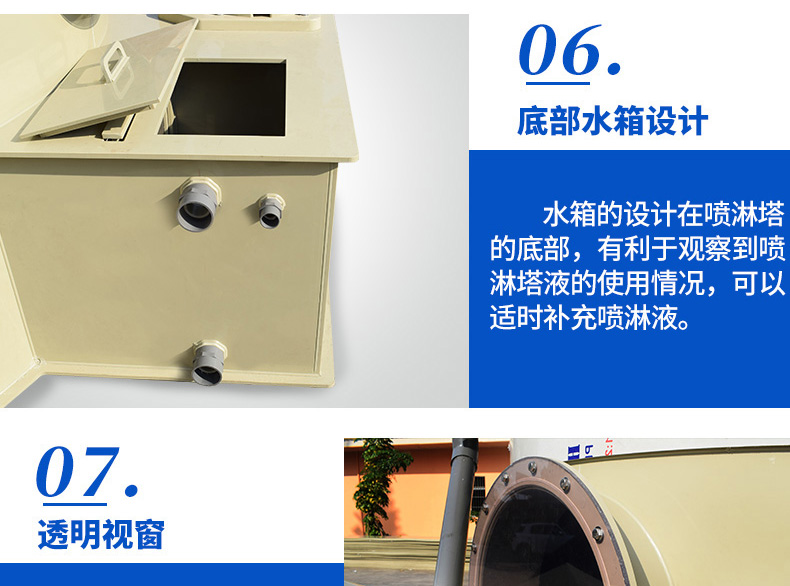 06.

底部水箱设计

水箱的设计在喷淋塔的底部，有利于观察到喷淋塔液的使用情况，可以适时补充喷淋液。

07.

透明视窗